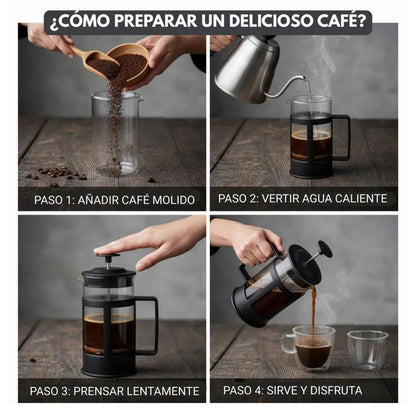 ¿CÓMO PREPARAR UN DELICIOSO CAFÉ?

PASO 1: AÑADIR CAFÉ MOLIDO

PASO 2: VERTIR AGUA CALIENTE

PASO 3: PRENSAR LENTAMENTE

PASO 4: SIRVE Y DISFRUTA